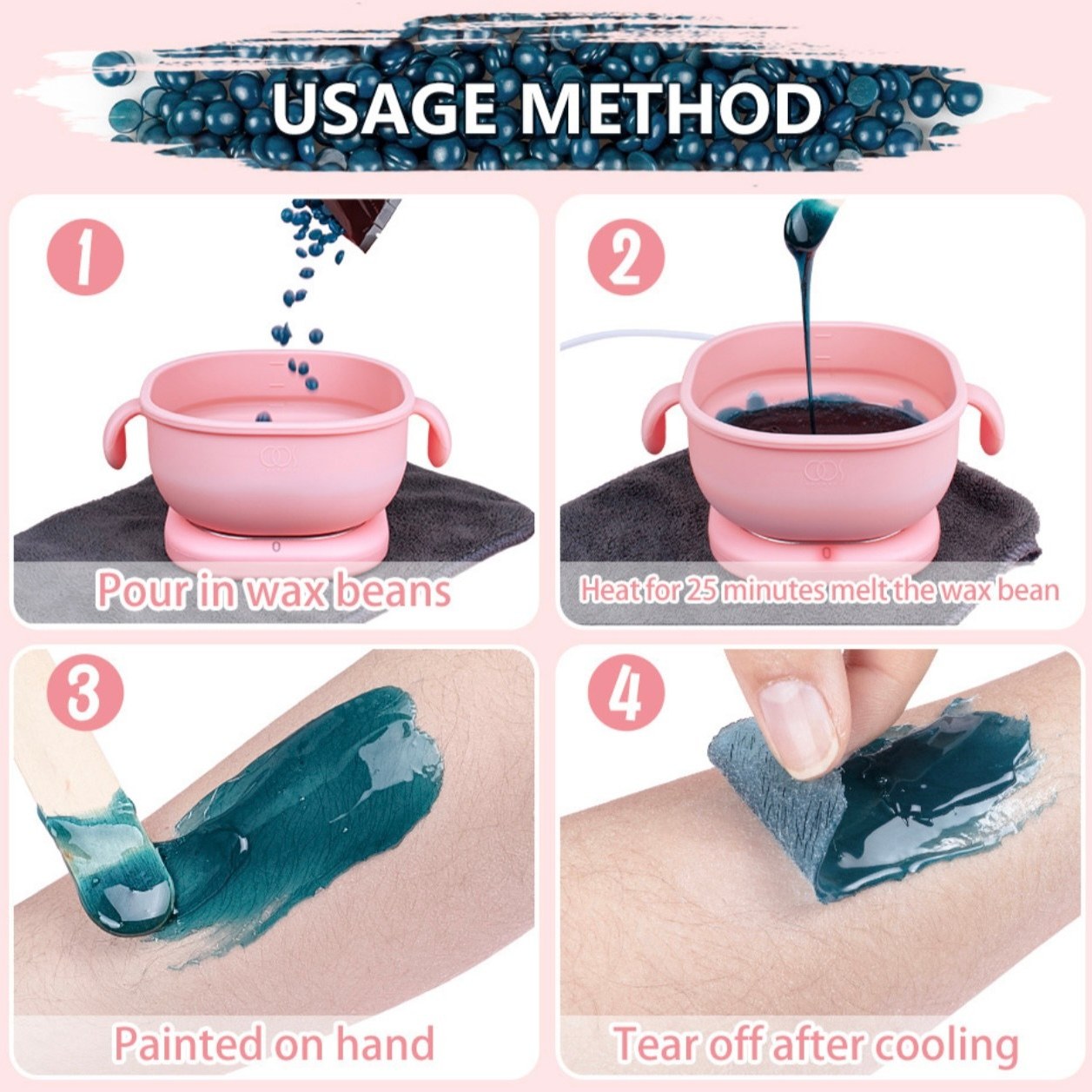 USAGE METHOD

1

Pour in wax beans

2

Heat for 25 minutes melt the wax bean

3

Painted on hand

4

Tear off after cooling